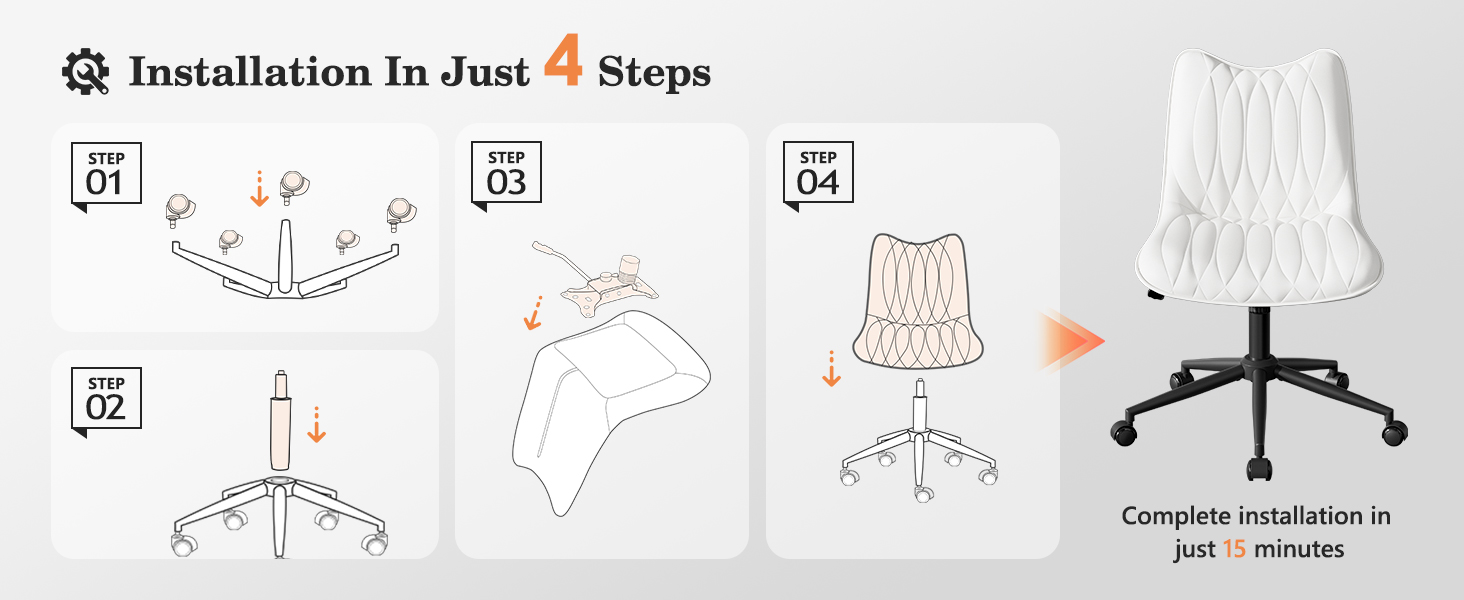 Installation In Just 4 Steps

STEP 01

STEP 02

STEP 03

STEP 04

Complete installation in just 15 minutes